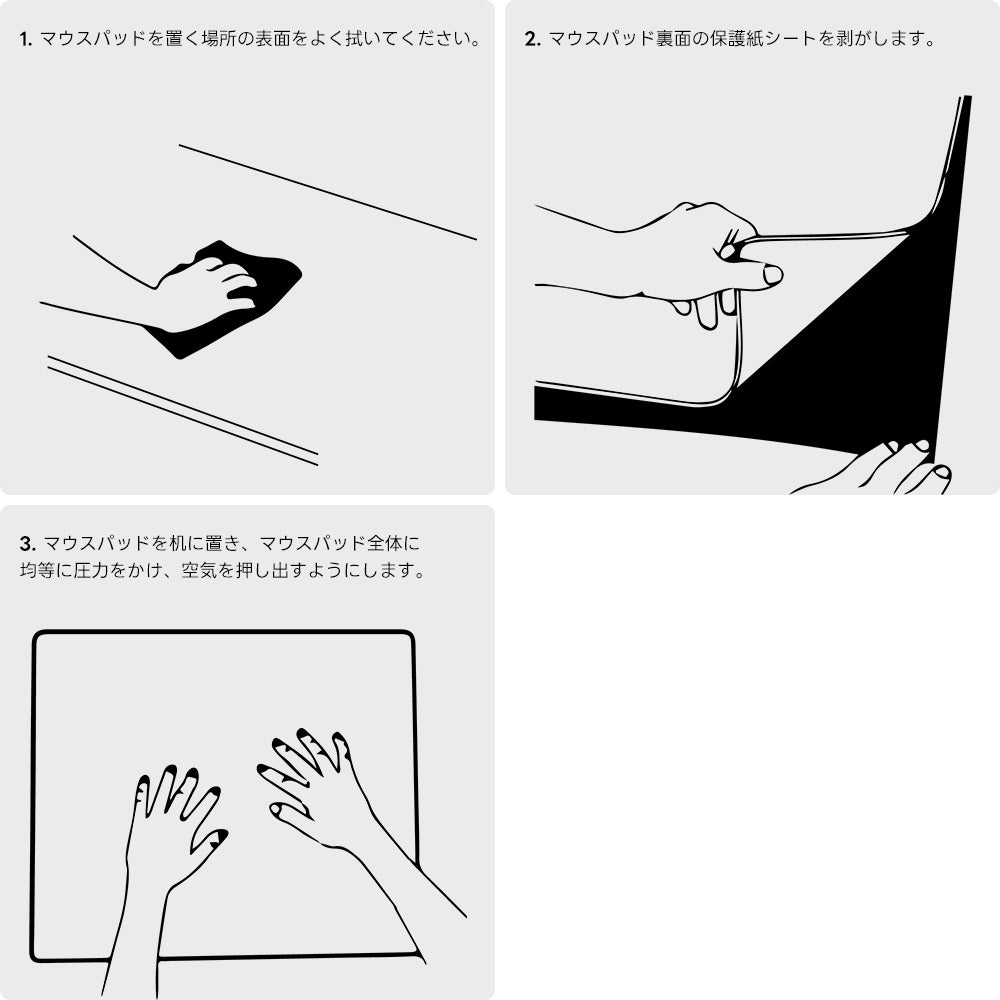 1. マウスパッドを置く場所の表面をよく拭いてください。

2. マウスパッド裏面の保護紙シートを剥がします。

3. マウスパッドを机に置き、マウスパッド全体に均等に圧力をかけ、空気を押し出すようにします。